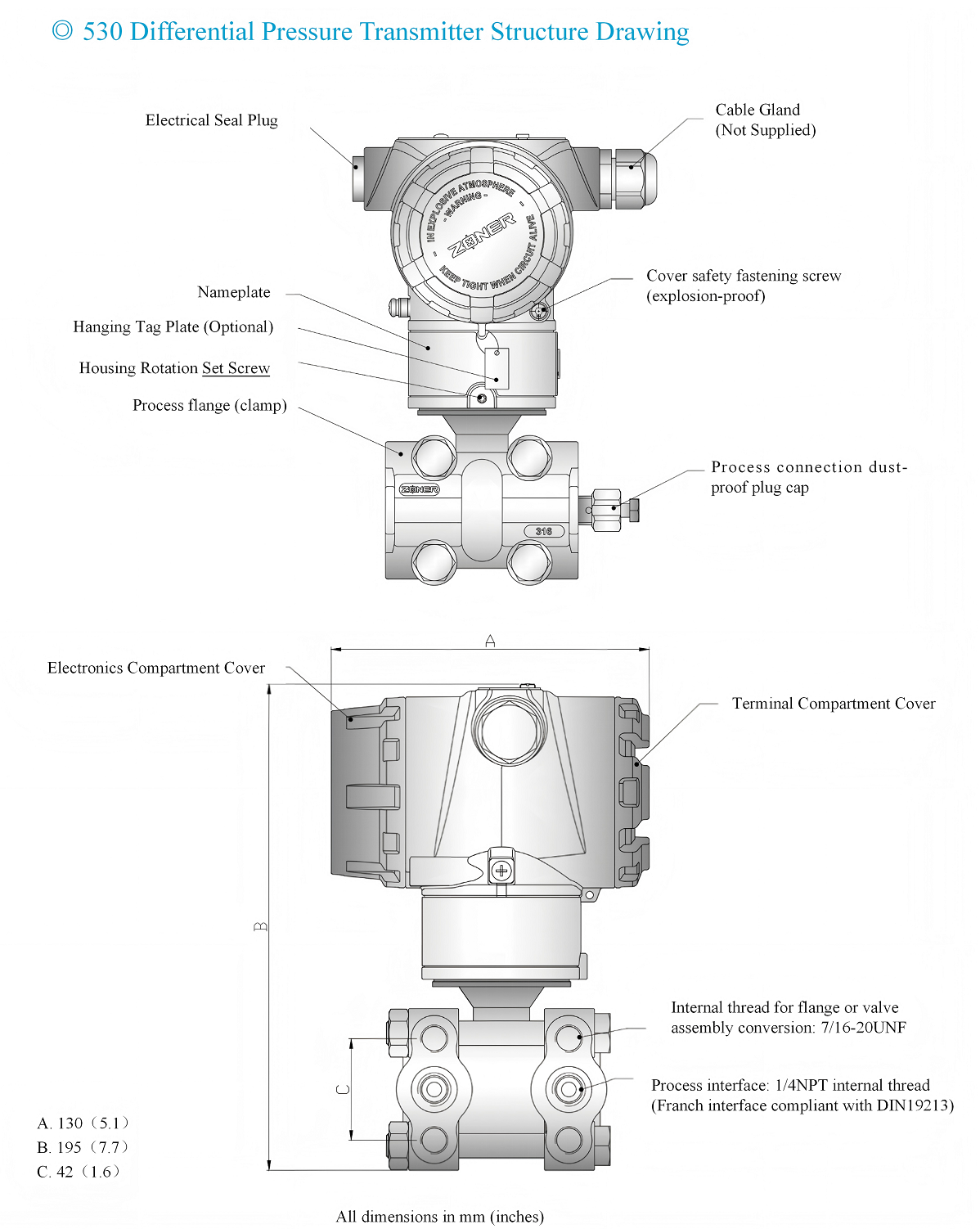 ◎ 530 Differential Pressure Transmitter Structure Drawing

Electrical Seal Plug

Cable Gland
(Not Supplied)

IN EXPLOSIVE ATMOSPHERE
- WARNING -
ZONER
KEEP TIGHT WHEN CIRCUIT ALIVE

Cover safety fastening screw
(explosion-proof)

Nameplate

Hanging Tag Plate (Optional)

Housing Rotation Set Screw

Process flange (clamp)

ZONER

316

Process connection dust-proof plug cap

A

Electronics Compartment Cover

Terminal Compartment Cover

B

C

Internal thread for flange or valve assembly conversion: 7/16-20UNF

Process interface: 1/4NPT internal thread
(Franch interface compliant with DIN19213)

A. 130（5.1）
B. 195（7.7）
C. 42（1.6）

All dimensions in mm (inches)